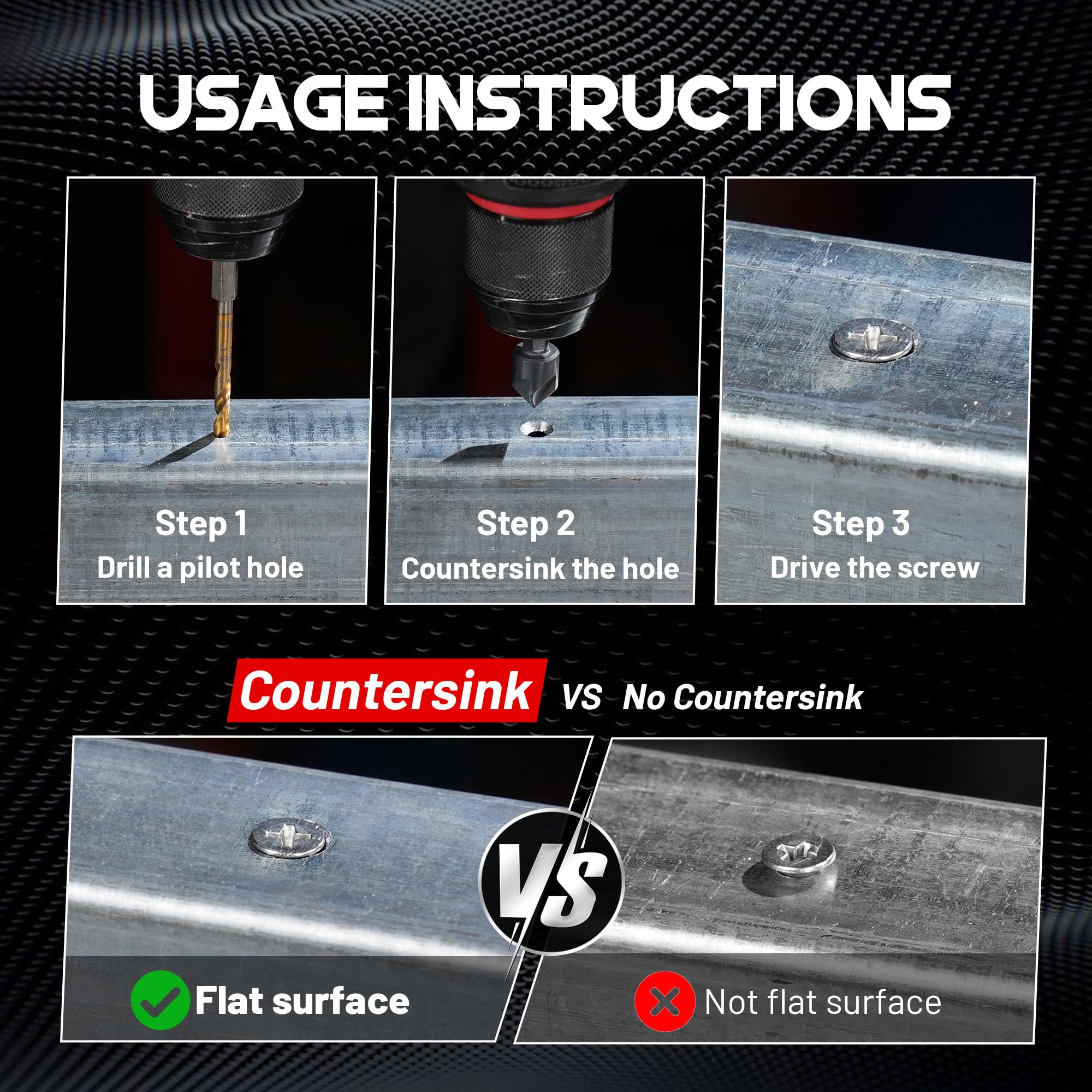 USAGE INSTRUCTIONS

Step 1
Drill a pilot hole

Step 2
Countersink the hole

Step 3
Drive the screw

Countersink VS No Countersink

VS

Flat surface

Not flat surface