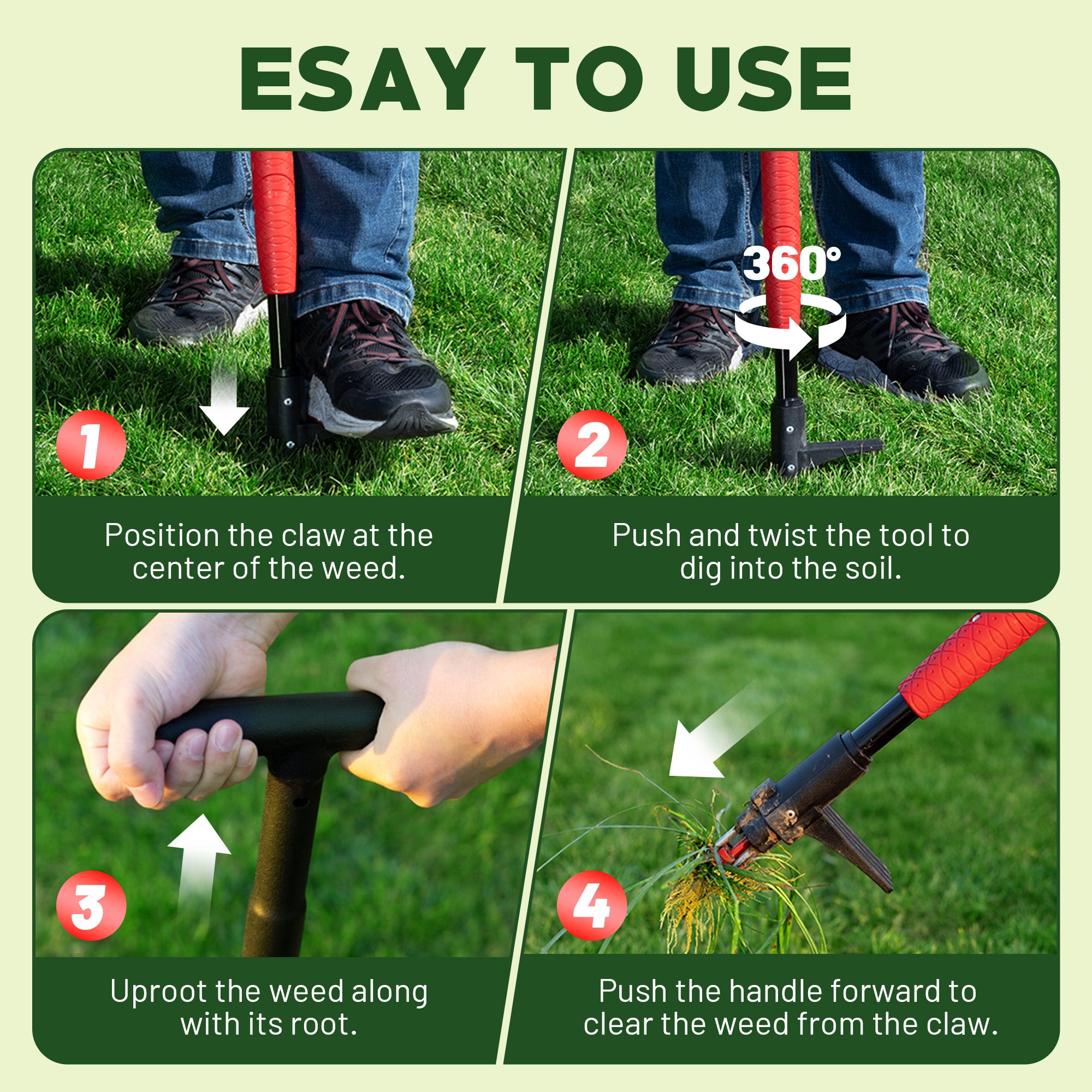 ESAY TO USE

1

Position the claw at the center of the weed.

360°

2

Push and twist the tool to dig into the soil.

3

Uproot the weed along with its root.

4

Push the handle forward to clear the weed from the claw.