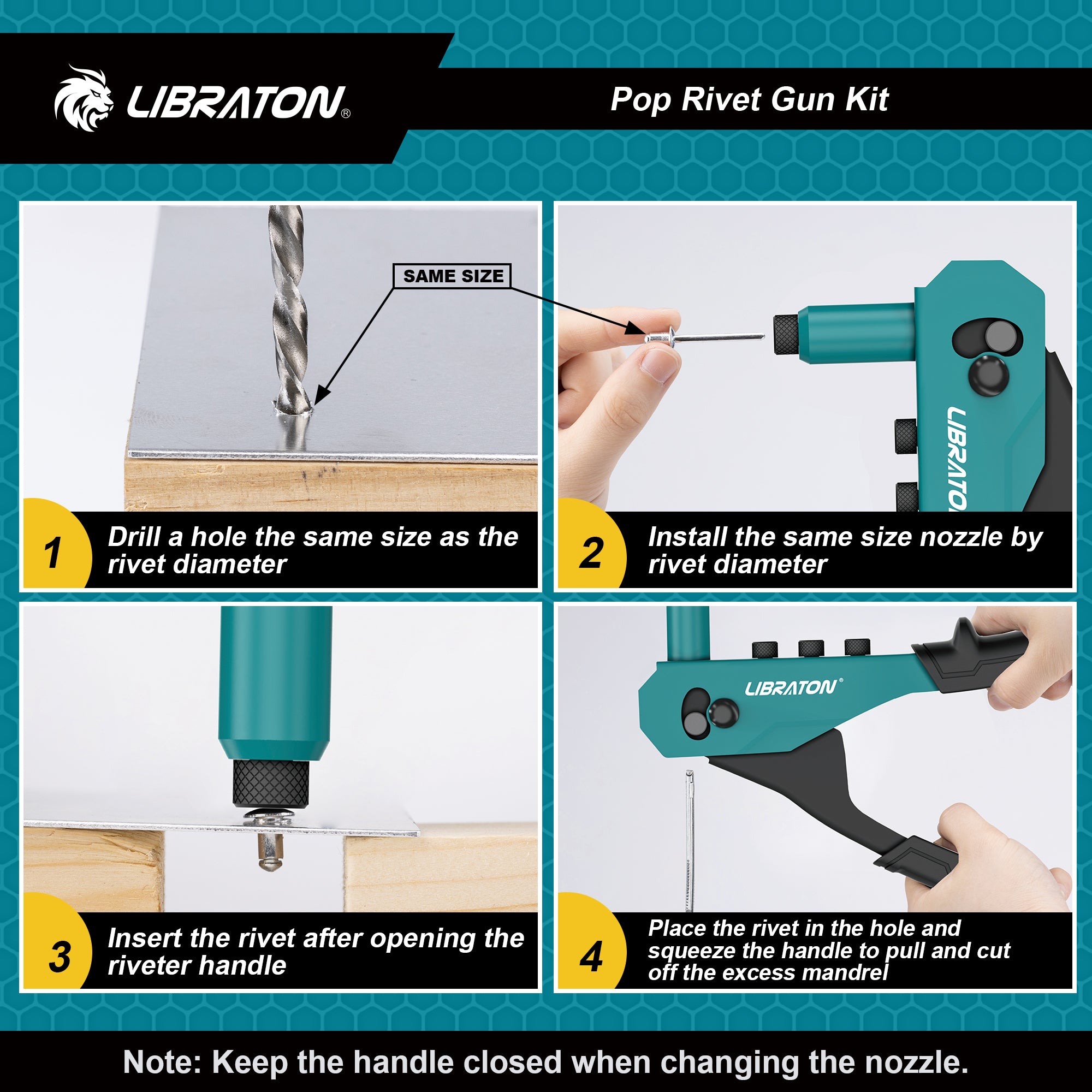 LIBRATON®

Pop Rivet Gun Kit

SAME SIZE

LIBRATON

1 Drill a hole the same size as the rivet diameter

2 Install the same size nozzle by rivet diameter

LIBRATON®

3 Insert the rivet after opening the riveter handle

4 Place the rivet in the hole and squeeze the handle to pull and cut off the excess mandrel

Note: Keep the handle closed when changing the nozzle.