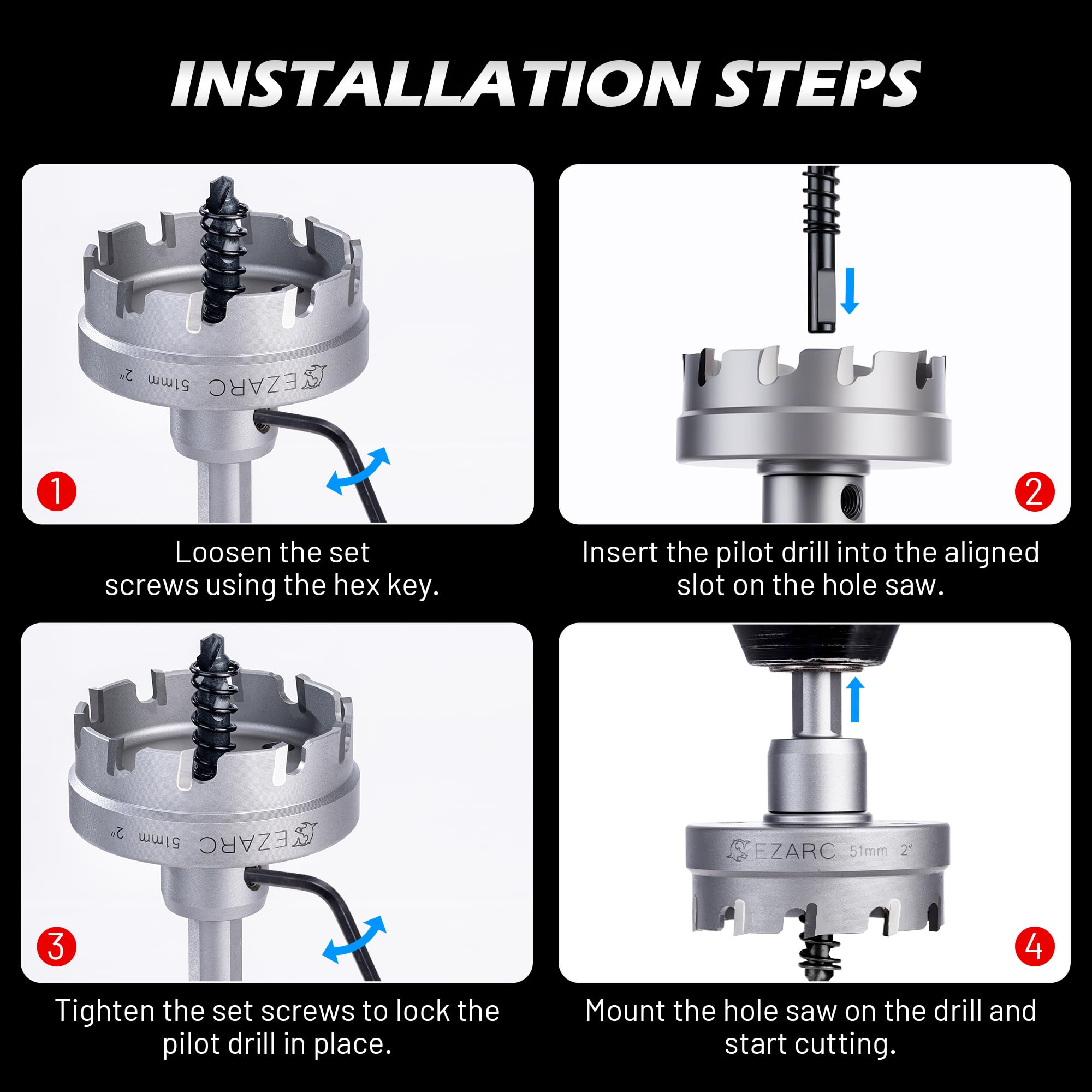 INSTALLATION STEPS

EZARC 51mm 2"

1

Loosen the set screws using the hex key.

2

Insert the pilot drill into the aligned slot on the hole saw.

EZARC 51mm 2"

3

Tighten the set screws to lock the pilot drill in place.

EZARC 51mm 2"

4

Mount the hole saw on the drill and start cutting.